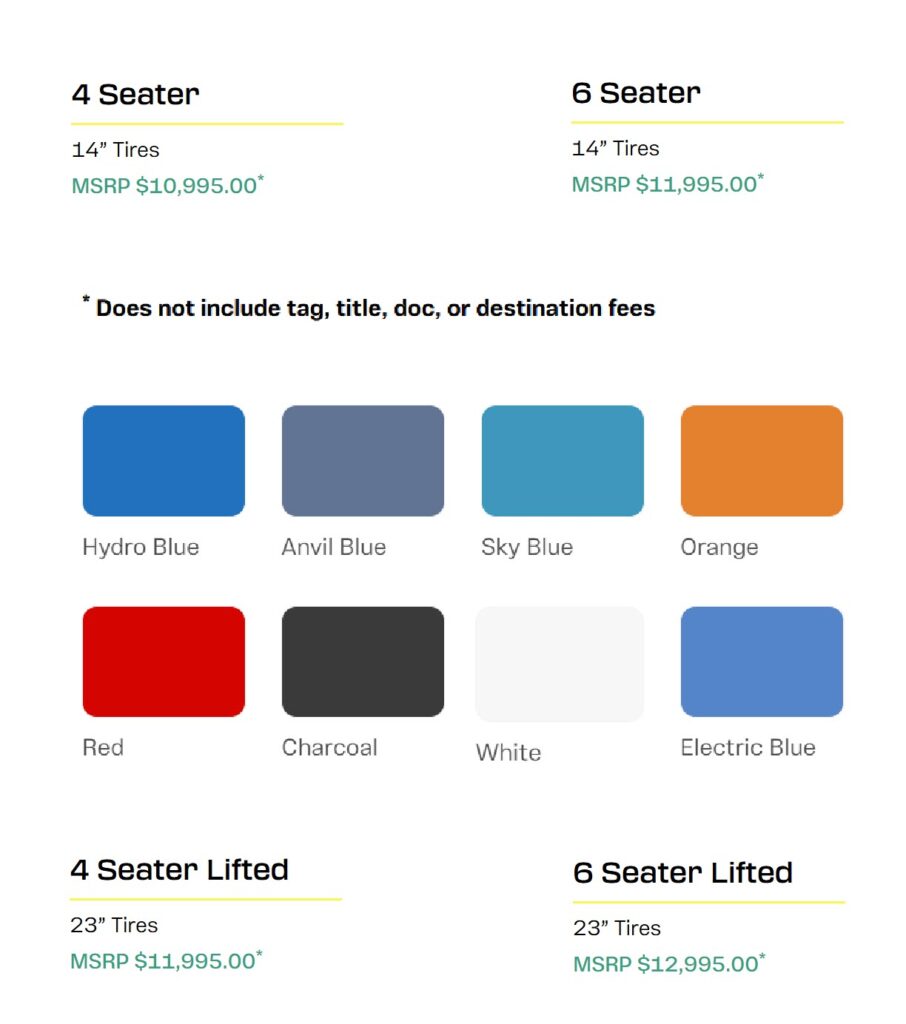 4 Seater

14" Tires

MSRP $10,995.00*

6 Seater

14" Tires

MSRP $11,995.00*

* Does not include tag, title, doc, or destination fees

Hydro Blue

Anvil Blue

Sky Blue

Orange

Red

Charcoal

White

Electric Blue

4 Seater Lifted

23" Tires

MSRP $11,995.00*

6 Seater Lifted

23" Tires

MSRP $12,995.00*